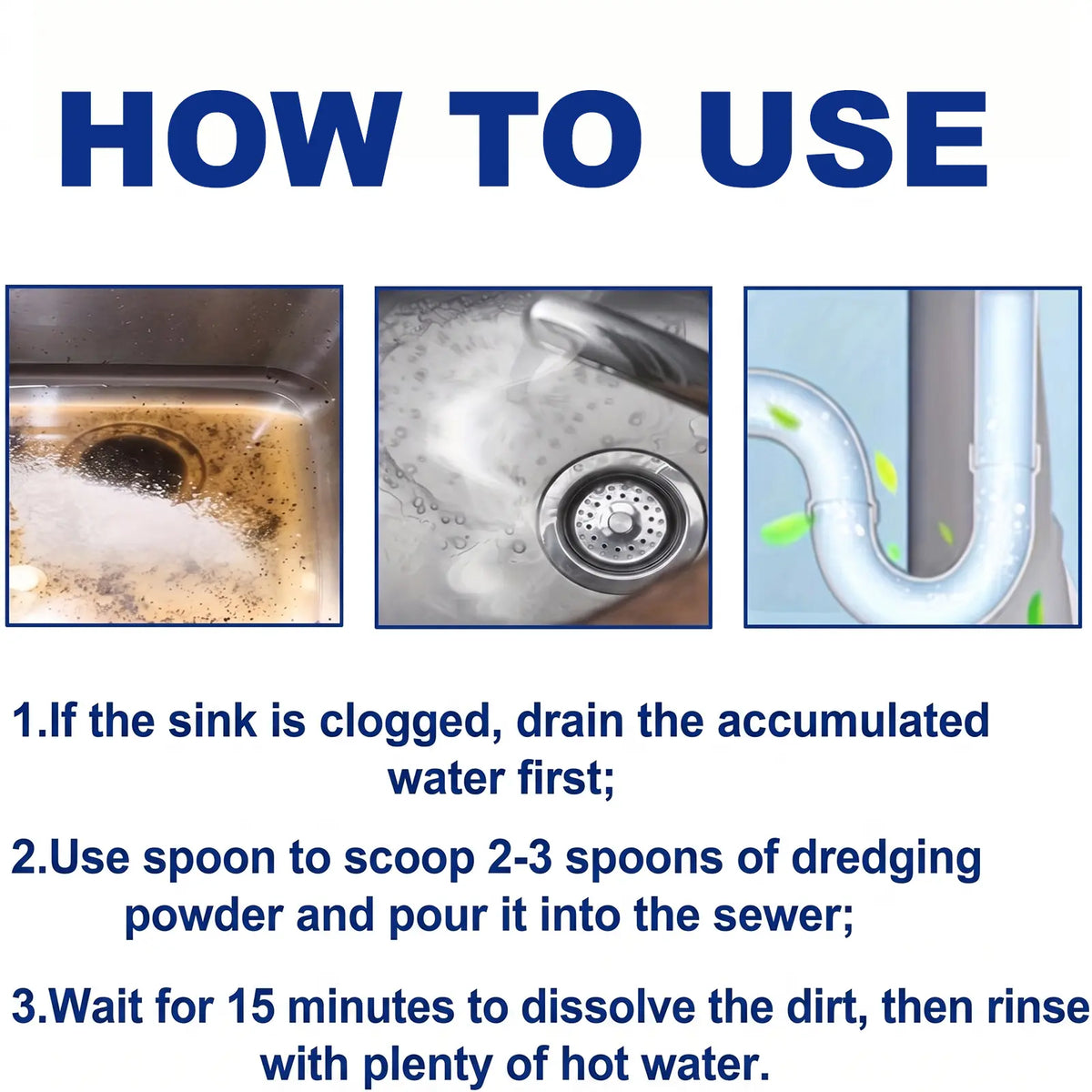 HOW TO USE

1.If the sink is clogged, drain the accumulated water first;

2.Use spoon to scoop 2-3 spoons of dredging powder and pour it into the sewer;

3.Wait for 15 minutes to dissolve the dirt, then rinse with plenty of hot water.